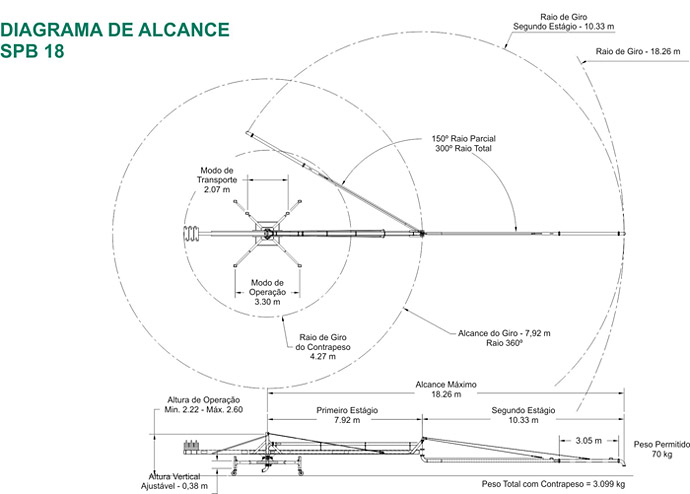 DIAGRAMA DE ALCANCE
SPB 18

Raio de Giro
Segundo Estágio - 10.33 m

Raio de Giro - 18.26 m

150º Raio Parcial
300º Raio Total

Modo de
Transporte
2.07 m

Modo de
Operação
3.30 m

Raio de Giro
do Contrapeso
4.27 m

Alcance do Giro - 7,92 m
Raio 360º

Alcance Máximo
18.26 m

Altura de Operação
Min. 2.22 - Máx. 2.60

Primeiro Estágio
7.92 m

Segundo Estágio
10.33 m

3.05 m

Peso Permitido
70 kg

Altura Vertical
Ajustável - 0,38 m

Peso Total com Contrapeso = 3.099 kg